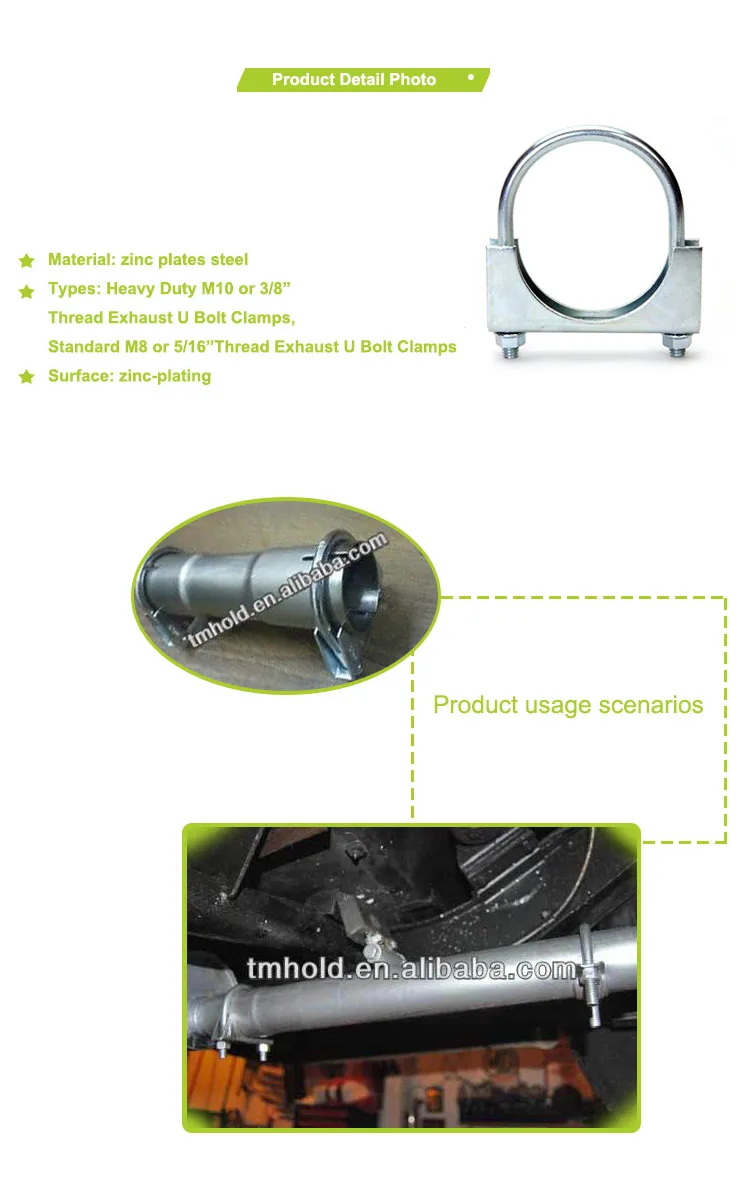 Product Detail Photo

Material: zinc plates steel

Types: Heavy Duty M10 or 3/8” Thread Exhaust U Bolt Clamps, Standard M8 or 5/16”Thread Exhaust U Bolt Clamps

Surface: zinc-plating

tmhold.en.alibaba.com

Product usage scenarios

tmhold.en.alibaba.com