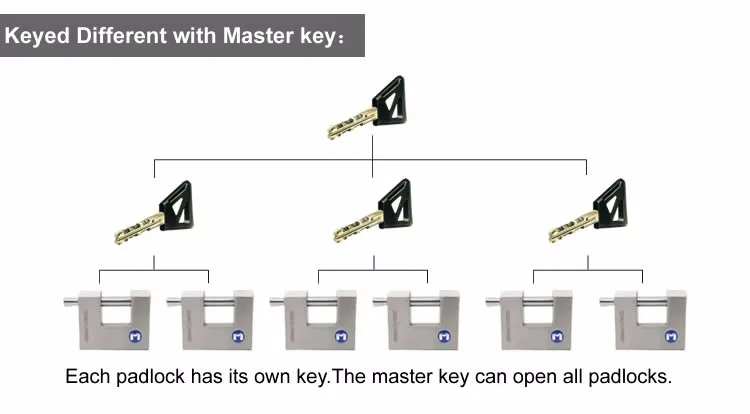 Keyed Different with Master key：

Each padlock has its own key.The master key can open all padlocks.