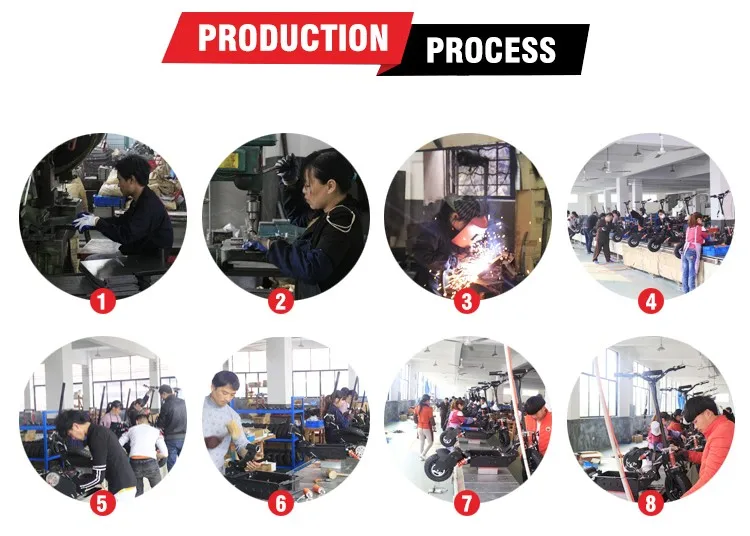 PRODUCTION PROCESS

1

2

3

4

5

6

7

8