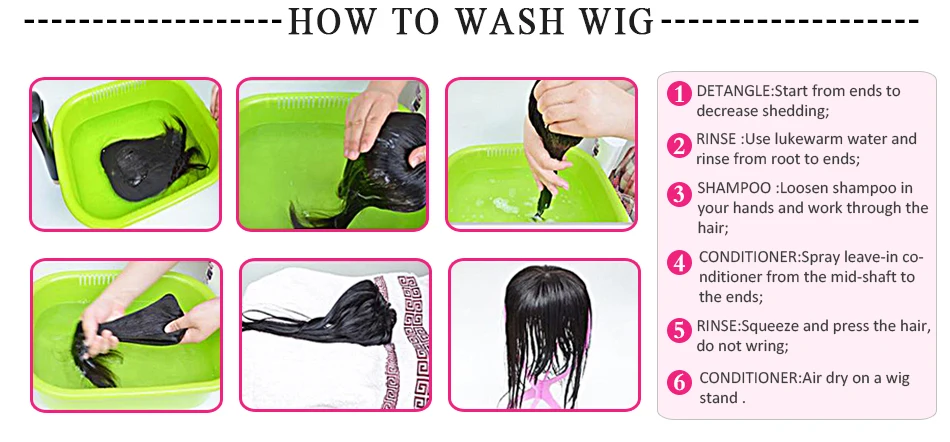 HOW TO WASH WIG

1 DETANGLE:Start from ends to decrease shedding;

2 RINSE :Use lukewarm water and rinse from root to ends;

3 SHAMPOO :Loosen shampoo in your hands and work through the hair;

4 CONDITIONER:Spray leave-in conditioner from the mid-shaft to the ends;

5 RINSE:Squeeze and press the hair, do not wring;

6 CONDITIONER:Air dry on a wig stand .