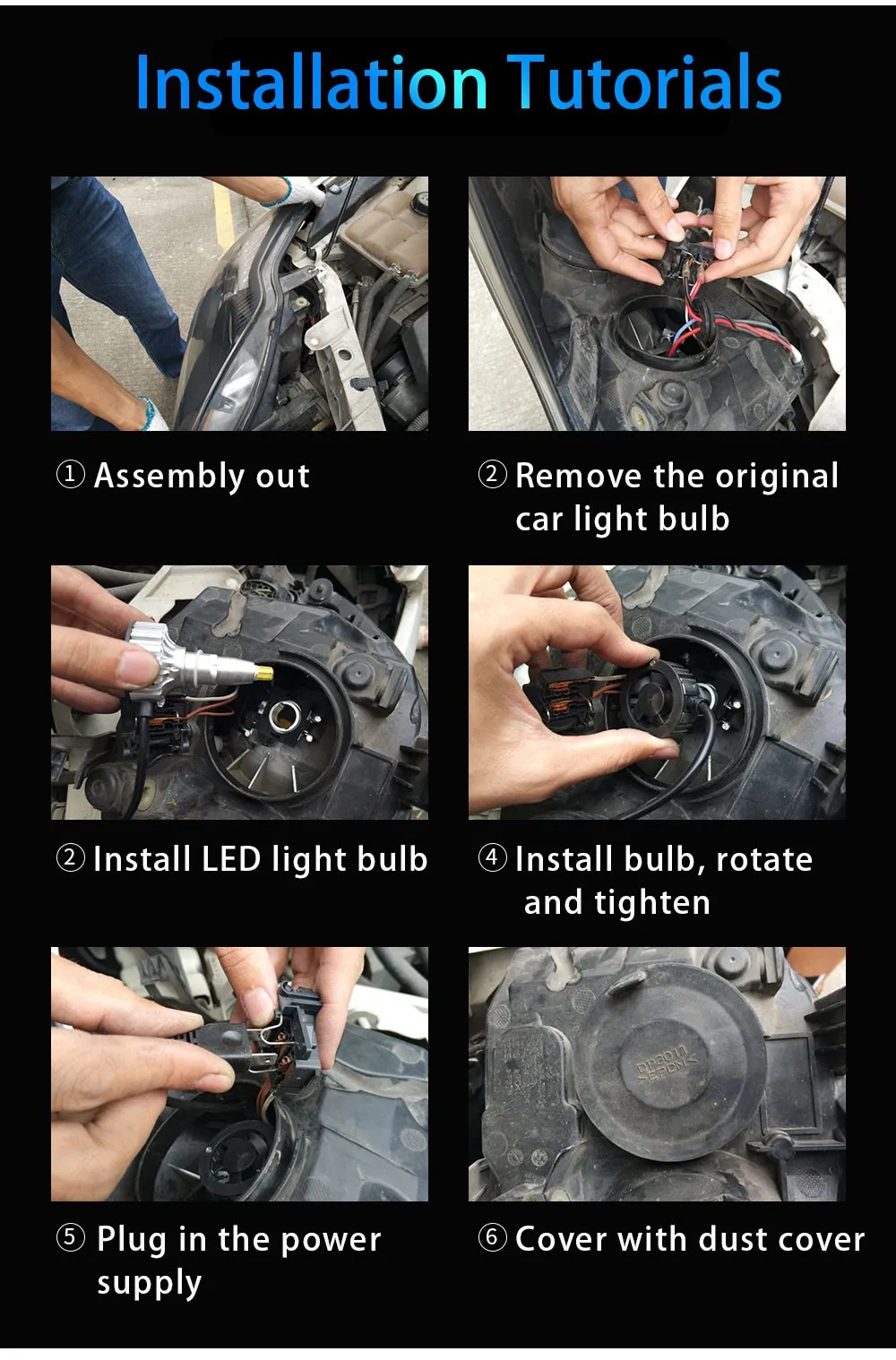 Installation Tutorials

① Assembly out

② Remove the original car light bulb

② Install LED light bulb

④ Install bulb, rotate and tighten

⑤ Plug in the power supply

⑥ Cover with dust cover