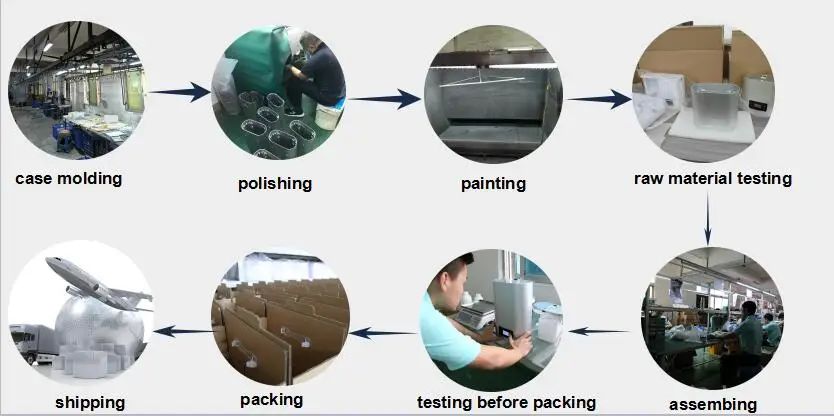 case molding

polishing

painting

raw material testing

assembing

testing before packing

packing

shipping