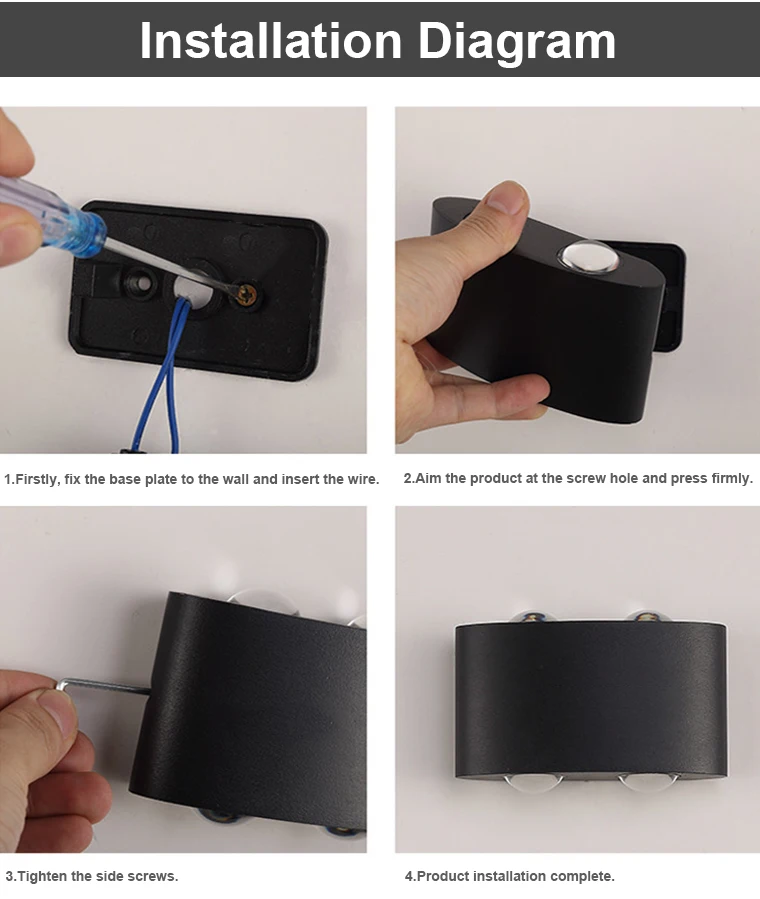 Installation Diagram

1.Firstly, fix the base plate to the wall and insert the wire.

2.Aim the product at the screw hole and press firmly.

3.Tighten the side screws.

4.Product installation complete.