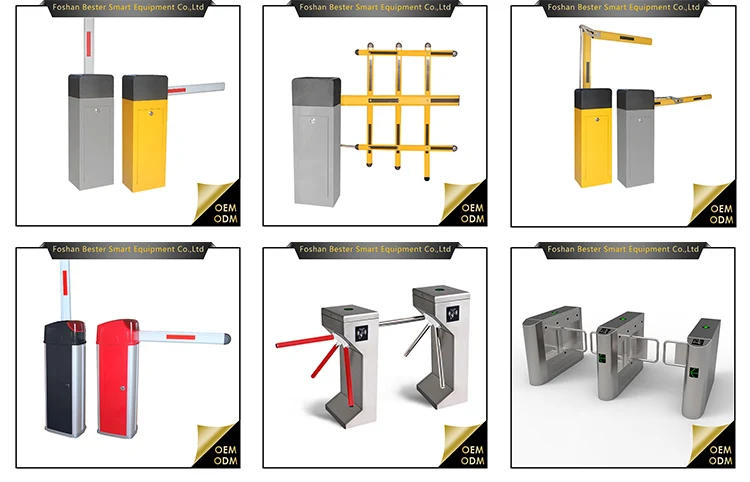 Foshan Bester Smart Equipment Co.,Ltd

OEM
ODM

Foshan Bester Smart Equipment Co.,Ltd

OEM
ODM

Foshan Bester Smart Equipment Co.,Ltd

OEM
ODM

Foshan Bester Smart Equipment Co.,Ltd

OEM
ODM

Foshan Bester Smart Equipment Co.,Ltd

OEM
ODM

Foshan Bester Smart Equipment Co.,Ltd

OEM
ODM