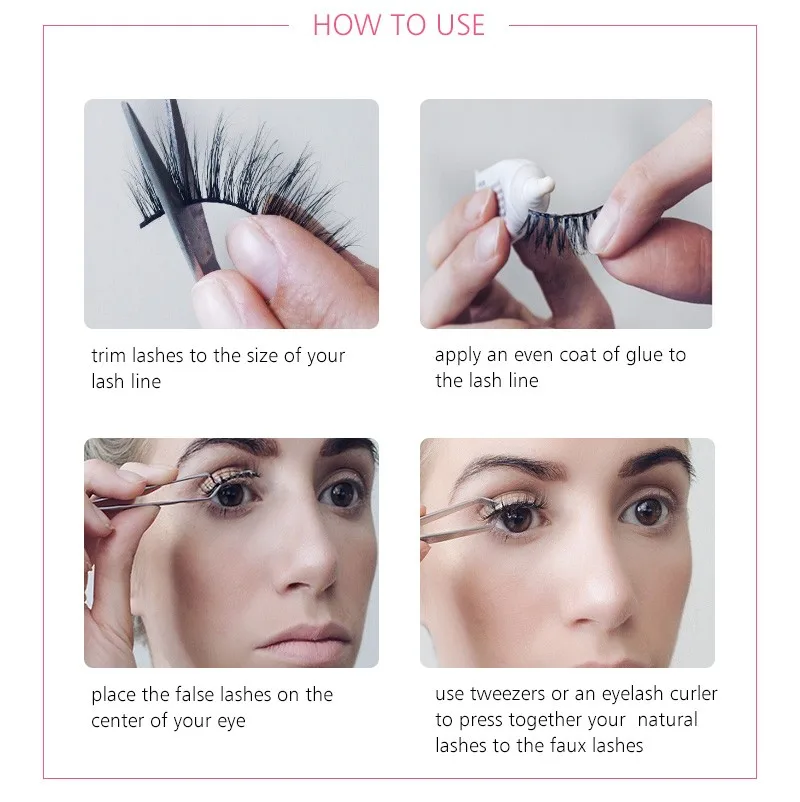 HOW TO USE

trim lashes to the size of your lash line

apply an even coat of glue to the lash line

place the false lashes on the center of your eye

use tweezers or an eyelash curler to press together your  natural lashes to the faux lashes