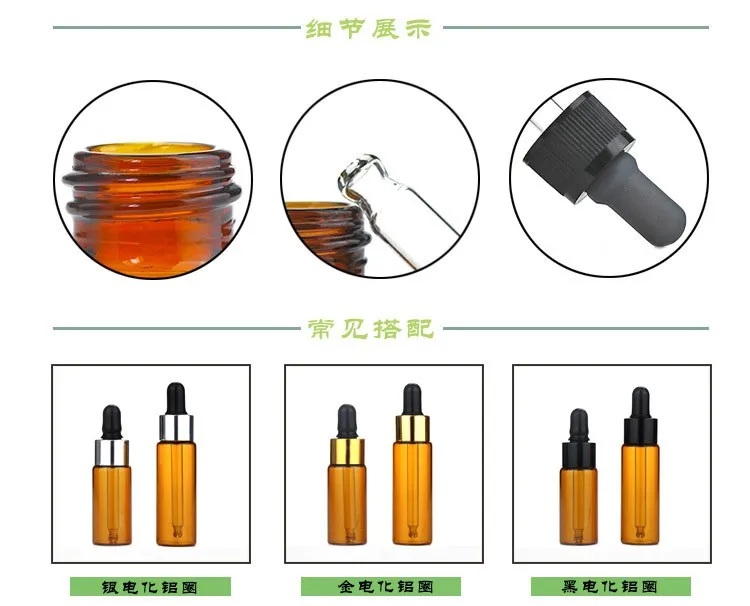 细节展示

常见搭配

银电化铝圈

金电化铝圈

黑电化铝圈