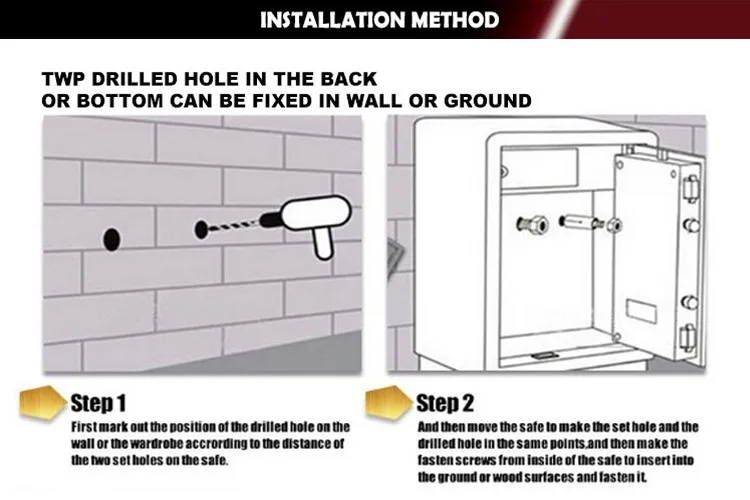 INSTALLATION METHOD

TWP DRILLED HOLE IN THE BACK
OR BOTTOM CAN BE FIXED IN WALL OR GROUND

Step 1

First mark out the position of the drilled hole on the wall or the wardrobe according to the distance of the two set holes on the safe.

Step 2

And then move the safe to make the set hole and the drilled hole in the same points,and then make the fasten screws from inside of the safe to insert into the ground or wood surfaces and fasten it.