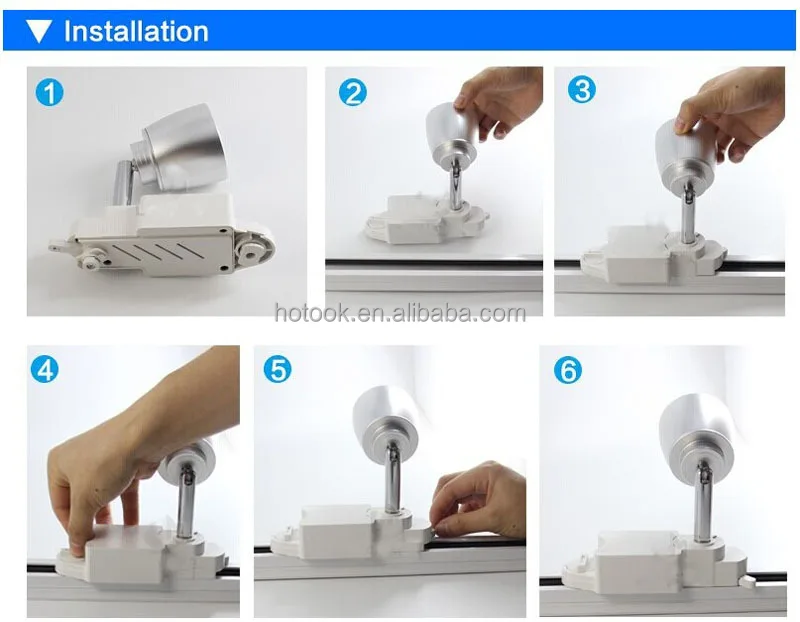 Installation

1

2

3

hotook.en.alibaba.com

4

5

6