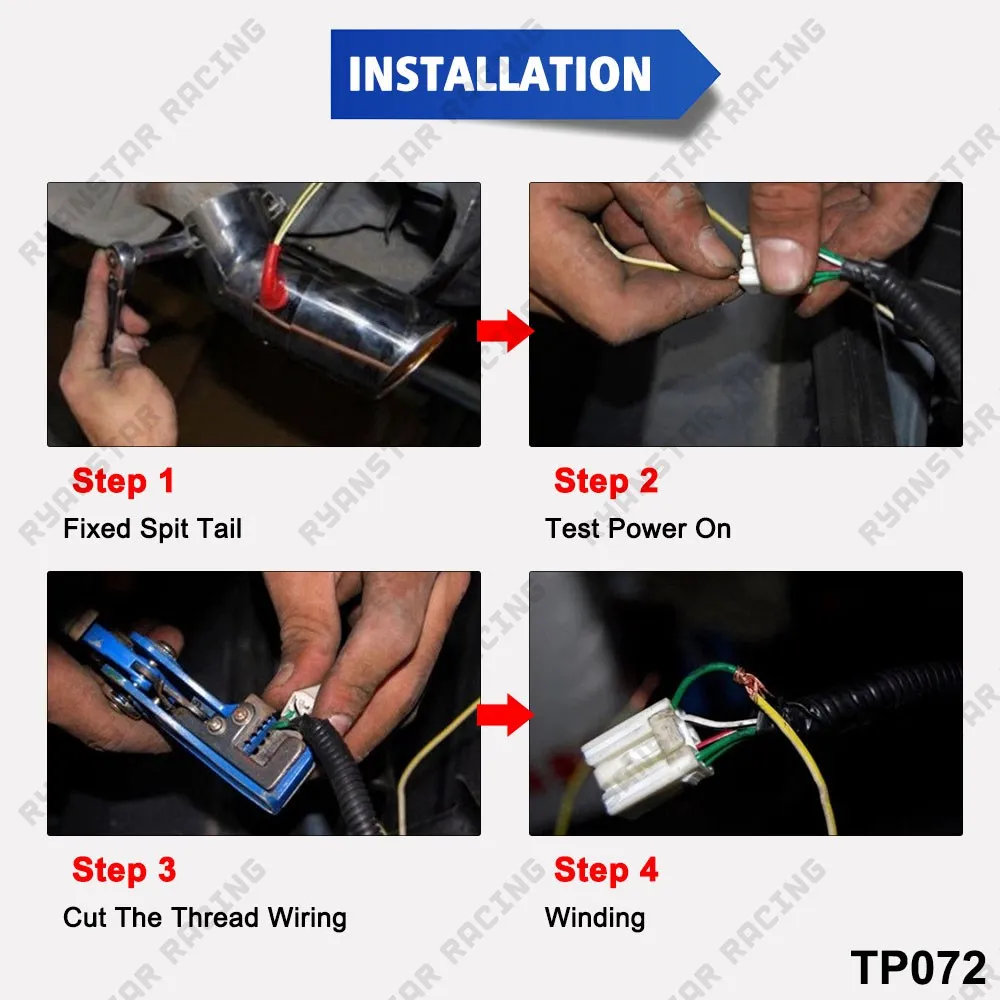 INSTALLATION

Step 1
Fixed Spit Tail

Step 2
Test Power On

Step 3
Cut The Thread Wiring

Step 4
Winding

TP072

RYANSTAR RACING