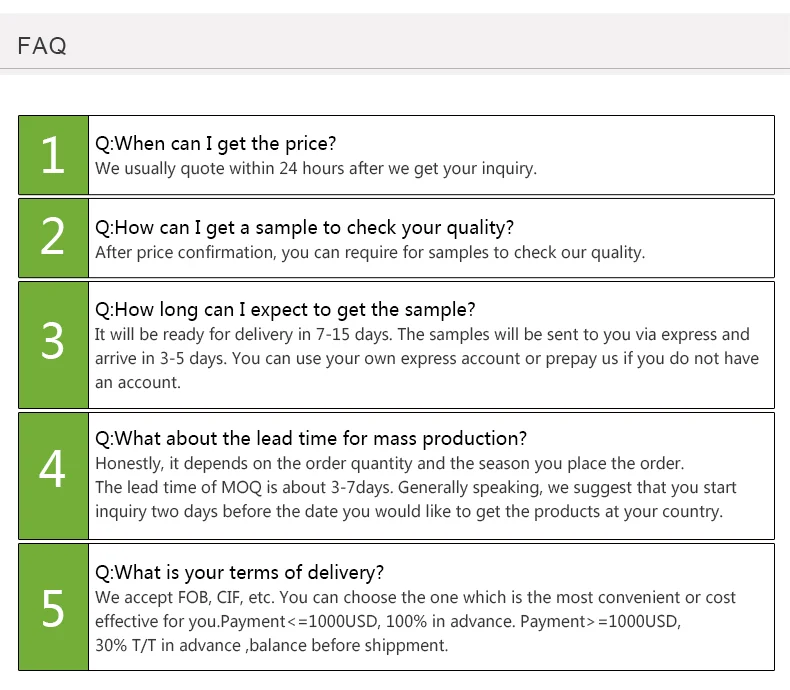 FAQ

1

Q:When can I get the price?
We usually quote within 24 hours after we get your inquiry.

2

Q:How can I get a sample to check your quality?
After price confirmation, you can require for samples to check our quality.

3

Q:How long can I expect to get the sample?
It will be ready for delivery in 7-15 days. The samples will be sent to you via express and arrive in 3-5 days. You can use your own express account or prepay us if you do not have an account.

4

Q:What about the lead time for mass production?
Honestly, it depends on the order quantity and the season you place the order.
The lead time of MOQ is about 3-7days. Generally speaking, we suggest that you start inquiry two days before the date you would like to get the products at your country.

5

Q:What is your terms of delivery?
We accept FOB, CIF, etc. You can choose the one which is the most convenient or cost effective for you.Payment<=1000USD, 100% in advance. Payment>=1000USD,
30% T/T in advance ,balance before shippment.