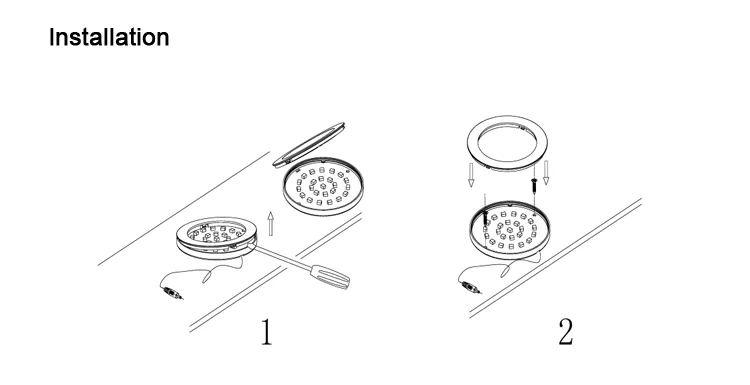 Installation

1

2