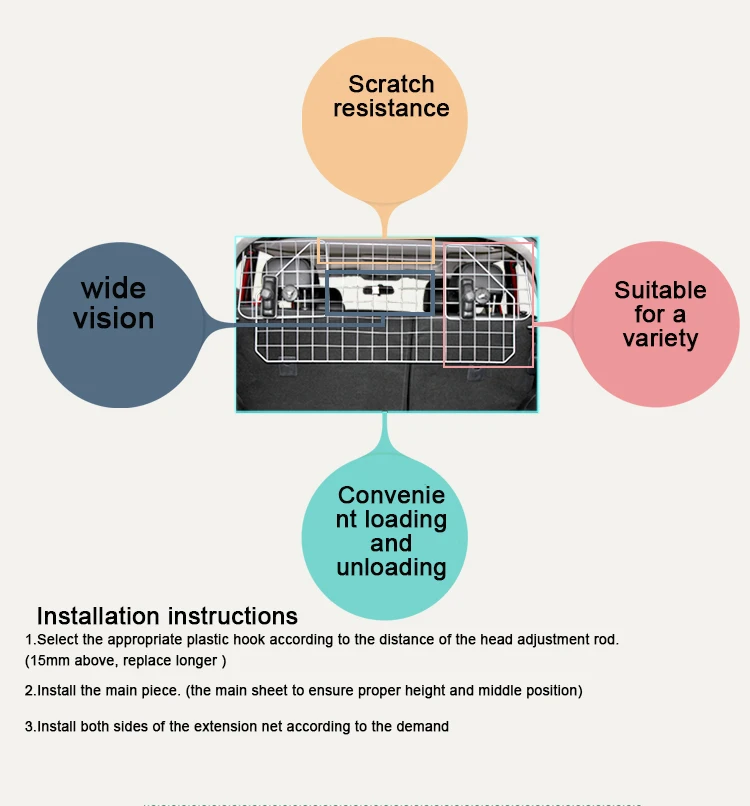 Scratch resistance

wide vision

Suitable for a variety

Convenie nt loading and unloading

Installation instructions

1.Select the appropriate plastic hook according to the distance of the head adjustment rod. (15mm above, replace longer )

2.Install the main piece. (the main sheet to ensure proper height and middle position)

3.Install both sides of the extension net according to the demand