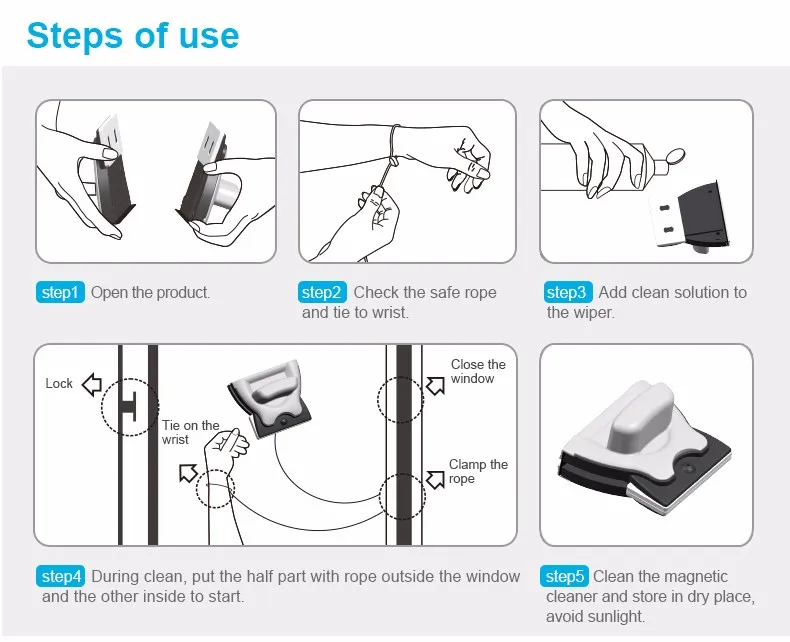 Steps of use

step1 Open the product.

step2 Check the safe rope and tie to wrist.

step3 Add clean solution to the wiper.

Lock

Tie on the wrist

Close the window

Clamp the rope

step4 During clean, put the half part with rope outside the window and the other inside to start.

step5 Clean the magnetic cleaner and store in dry place, avoid sunlight.