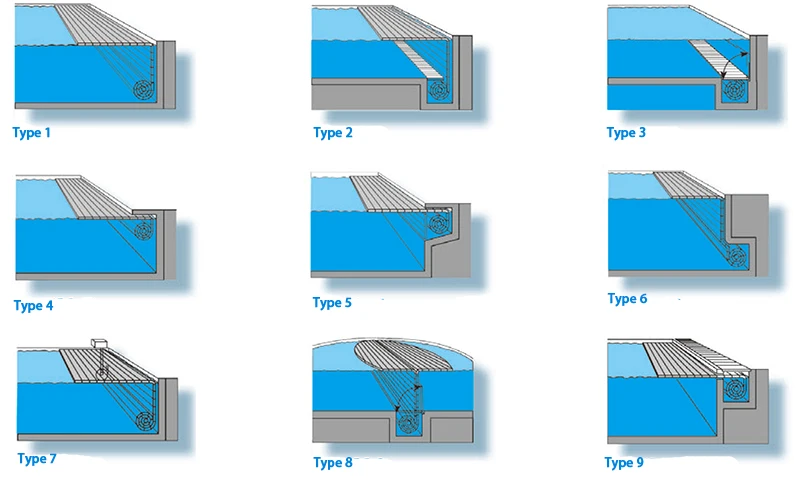 Type 1

Type 2

Type 3

Type 4

Type 5

Type 6

Type 7

Type 8

Type 9