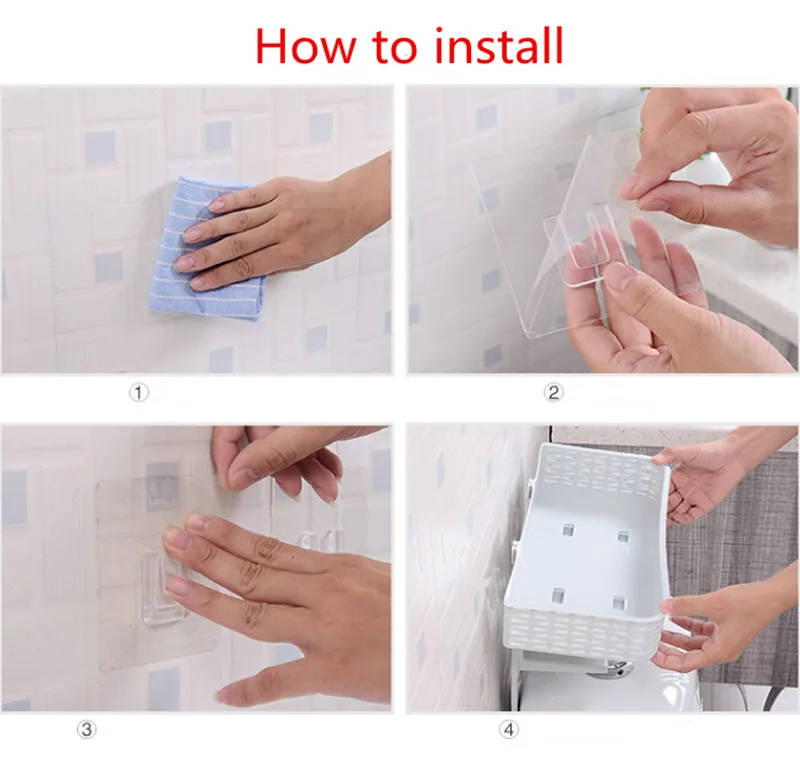 How to install

①

②

③

④