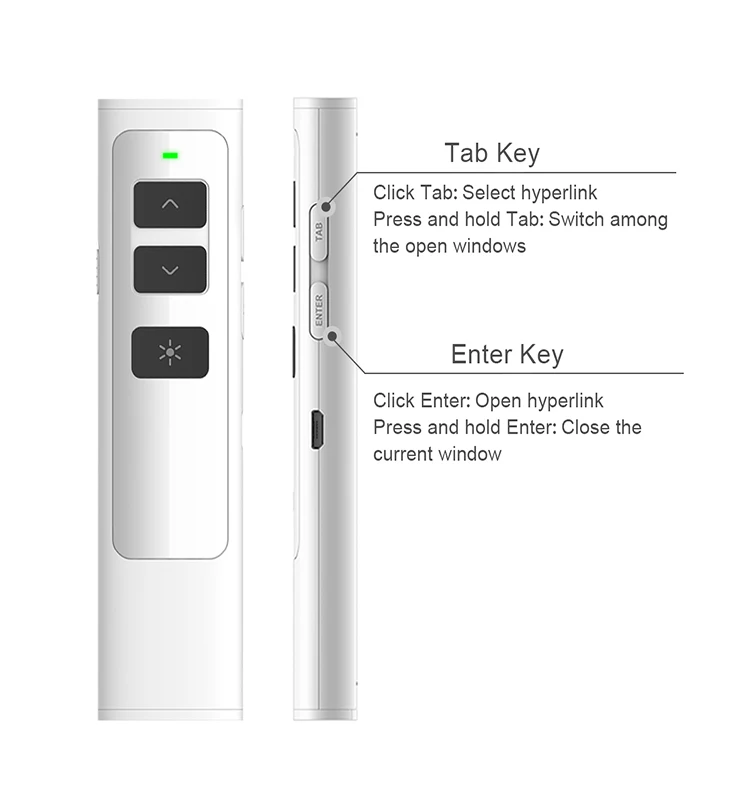 TAB

ENTER

Tab Key

Click Tab: Select hyperlink
Press and hold Tab: Switch among the open windows

Enter Key

Click Enter: Open hyperlink
Press and hold Enter: Close the current window