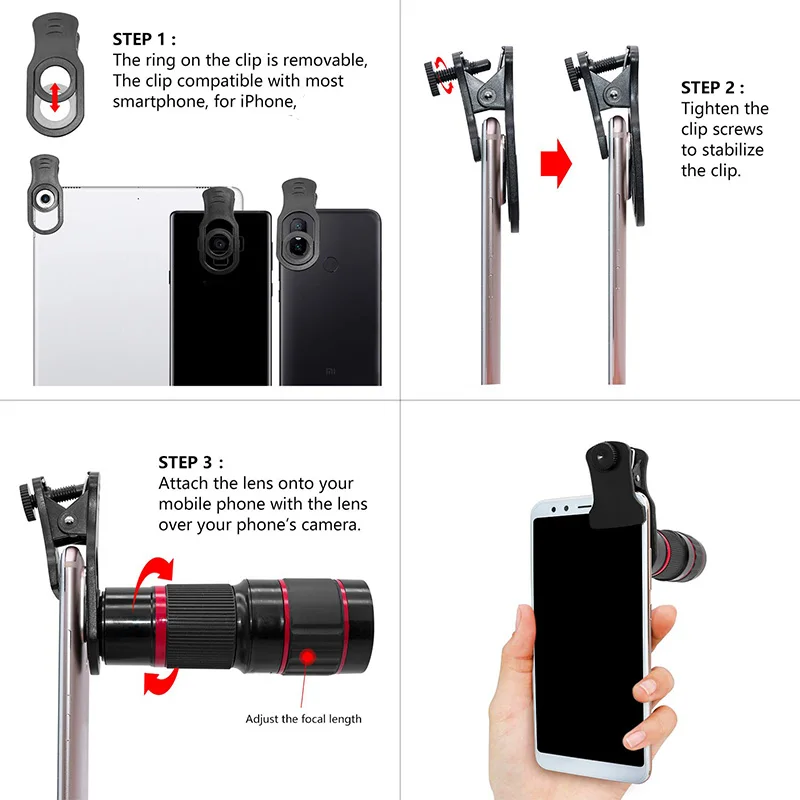 STEP 1 :
The ring on the clip is removable, The clip compatible with most smartphone, for iPhone,

MI

STEP 2 :
Tighten the clip screws to stabilize the clip.

STEP 3 :
Attach the lens onto your mobile phone with the lens over your phone's camera.

Adjust the focal length