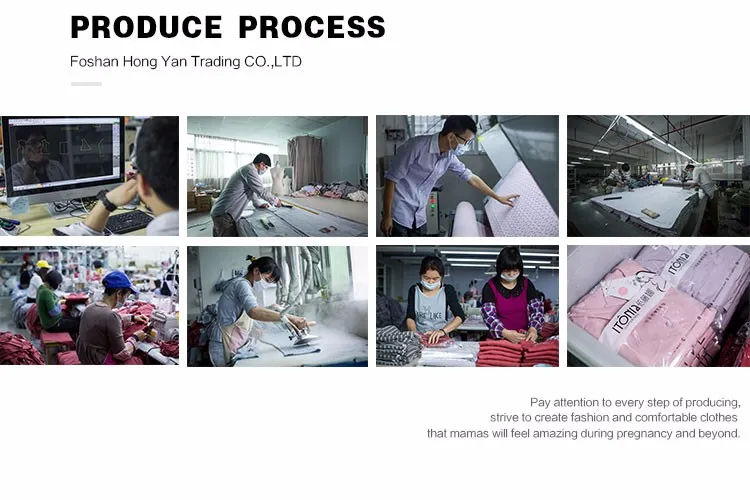 PRODUCE PROCESS

Foshan Hong Yan Trading CO.,LTD

ITOMA

ITOMA

Pay attention to every step of producing, strive to create fashion and comfortable clothes that mamas will feel amazing during pregnancy and beyond.