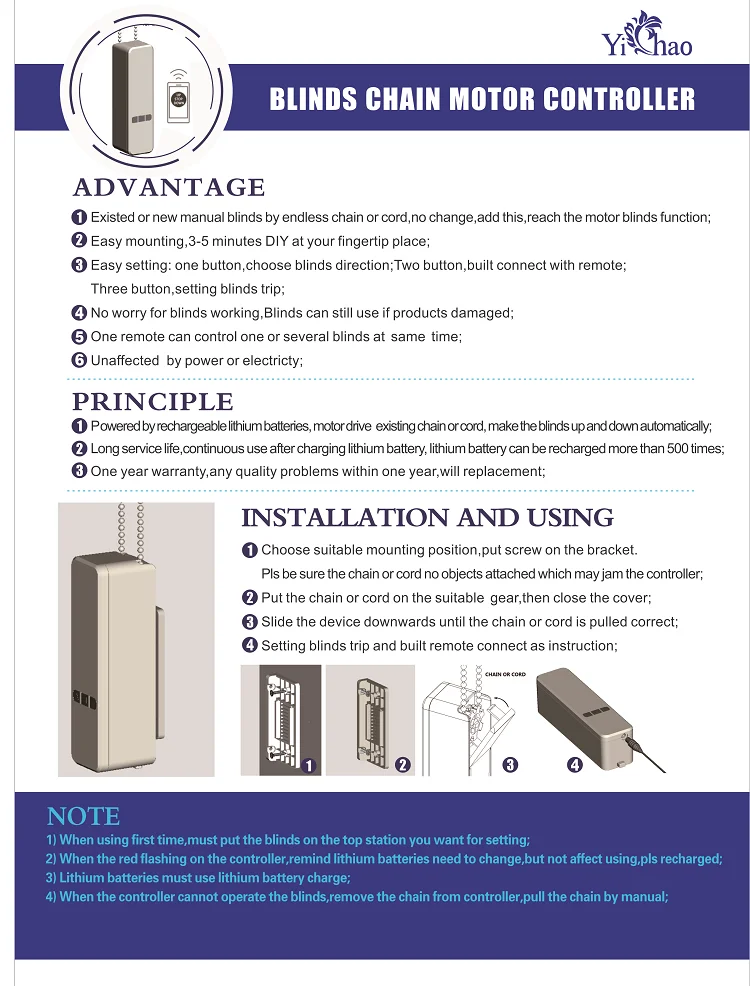 YiChao

BLINDS CHAIN MOTOR CONTROLLER

ADVANTAGE

1 Existed or new manual blinds by endless chain or cord,no change,add this,reach the motor blinds function;
2 Easy mounting,3-5 minutes DIY at your fingertip place;
3 Easy setting: one button,choose blinds direction;Two button,built connect with remote; Three button,setting blinds trip;
4 No worry for blinds working,Blinds can still use if products damaged;
5 One remote can control one or several blinds at same time;
6 Unaffected by power or electricty;

PRINCIPLE

1 Powered by rechargeable lithium batteries, motor drive existing chain or cord, make the blinds up and down automatically;
2 Long service life,continuous use after charging lithium battery, lithium battery can be recharged more than 500 times;
3 One year warranty,any quality problems within one year,will replacement;

INSTALLATION AND USING

1 Choose suitable mounting position,put screw on the bracket. Pls be sure the chain or cord no objects attached which may jam the controller;
2 Put the chain or cord on the suitable gear,then close the cover;
3 Slide the device downwards until the chain or cord is pulled correct;
4 Setting blinds trip and built remote connect as instruction;

1 2 CHAIN OR CORD 3 4

NOTE
1) When using first time,must put the blinds on the top station you want for setting;
2) When the red flashing on the controller,remind lithium batteries need to change,but not affect using,pls recharged;
3) Lithium batteries must use lithium battery charge;
4) When the controller cannot operate the blinds,remove the chain from controller,pull the chain by manual;