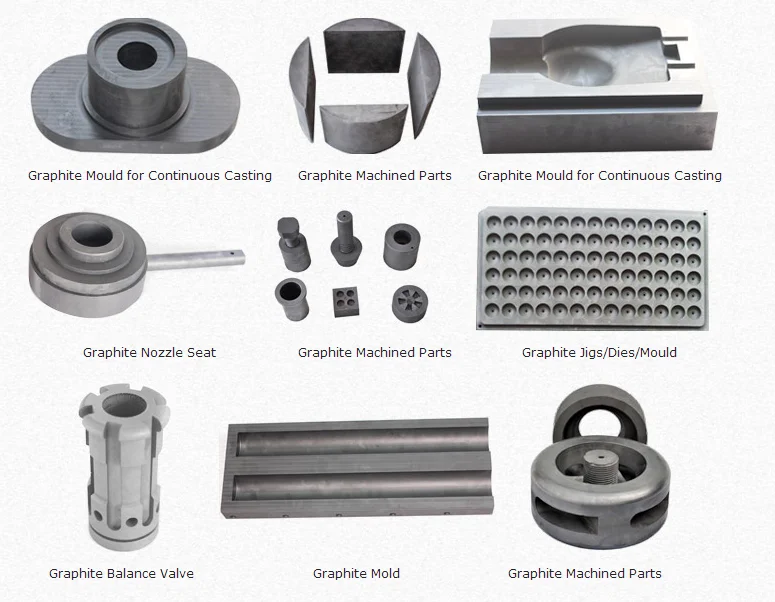 Graphite Mould for Continuous Casting

Graphite Machined Parts

Graphite Mould for Continuous Casting

Graphite Nozzle Seat

Graphite Machined Parts

Graphite Jigs/Dies/Mould

Graphite Balance Valve

Graphite Mold

Graphite Machined Parts