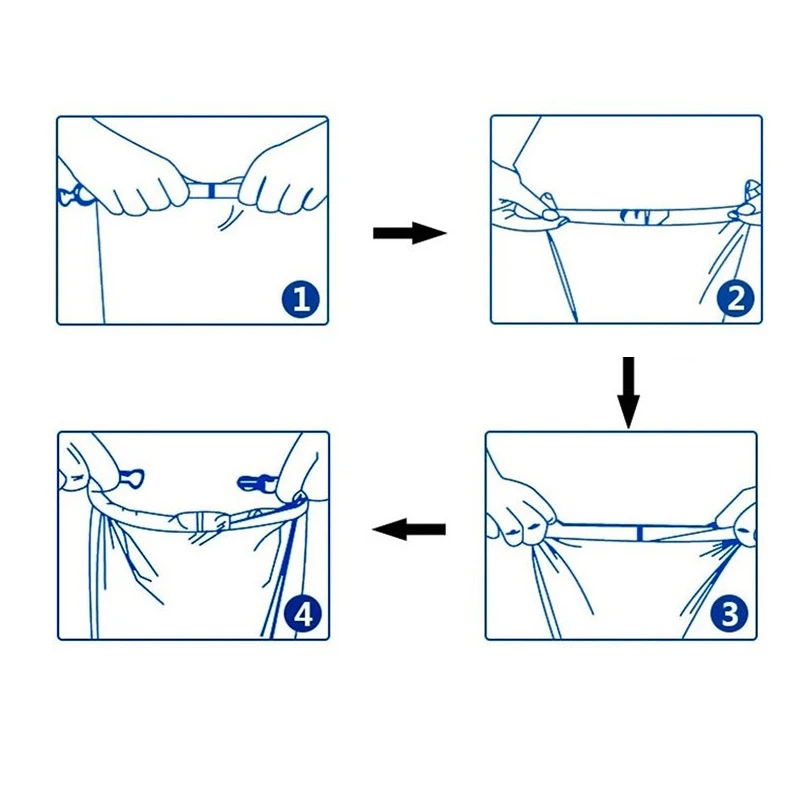 1

2

3

4