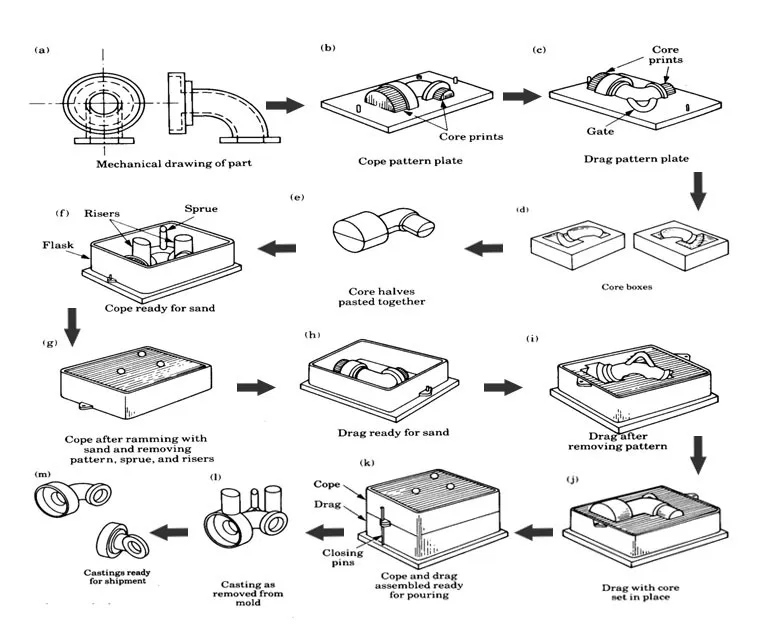 (a)

Mechanical drawing of part

(b)

Core prints

Cope pattern plate

(c)

Core prints

Gate

Drag pattern plate

(d)

Core boxes

(e)

Core halves pasted together

(f)

Risers

Sprue

Flask

Cope ready for sand

(g)

Cope after ramming with sand and removing pattern, sprue, and risers

(h)

Drag ready for sand

(i)

Drag after removing pattern

(j)

Drag with core set in place

(k)

Cope

Drag

Closing pins

Cope and drag assembled ready for pouring

(l)

Casting as removed from mold

(m)

Castings ready for shipment