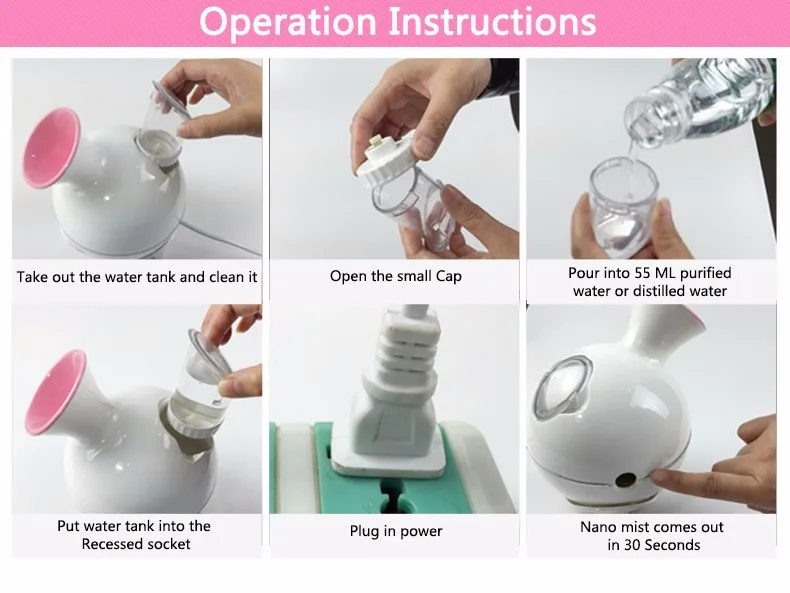 Operation Instructions

Take out the water tank and clean it

Open the small Cap

Pour into 55 ML purified water or distilled water

Put water tank into the Recessed socket

Plug in power

Nano mist comes out in 30 Seconds