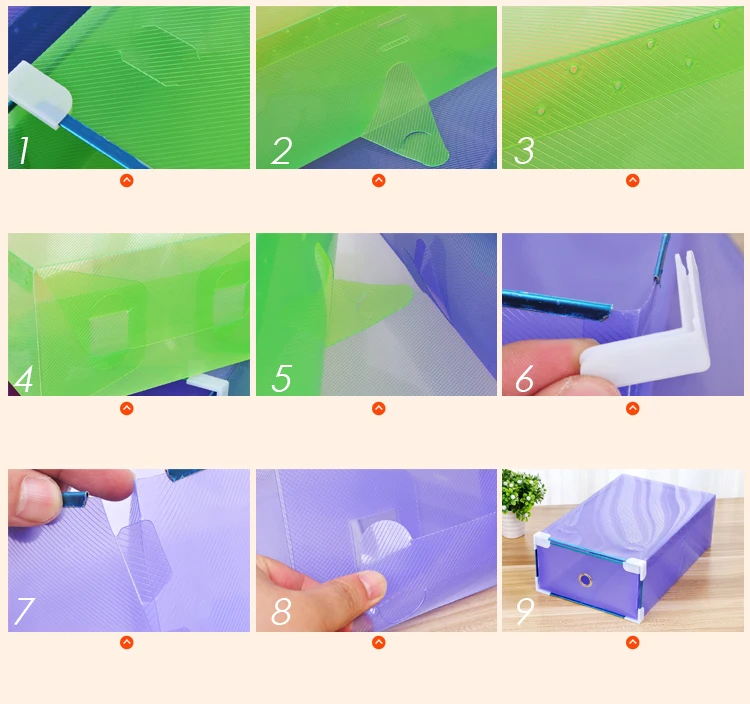 1
2
3
4
5
6
7
8
9