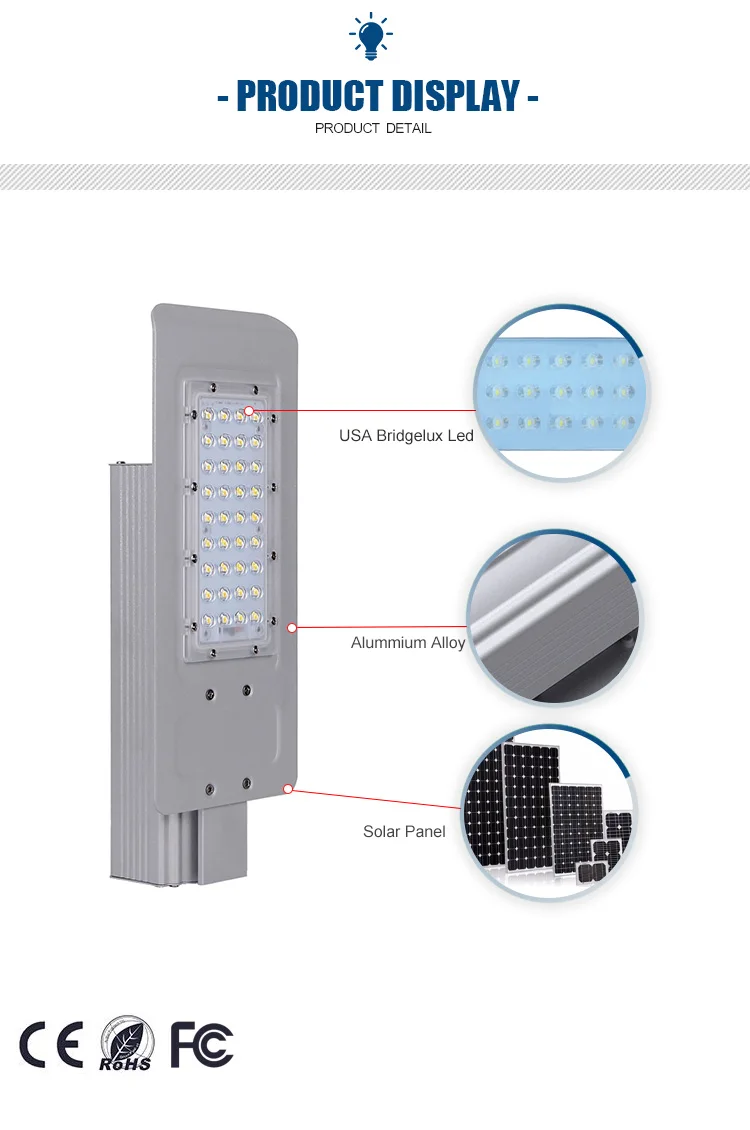 - PRODUCT DISPLAY -
PRODUCT DETAIL

USA Bridgelux Led

Alummium Alloy

Solar Panel

CE RoHS FC