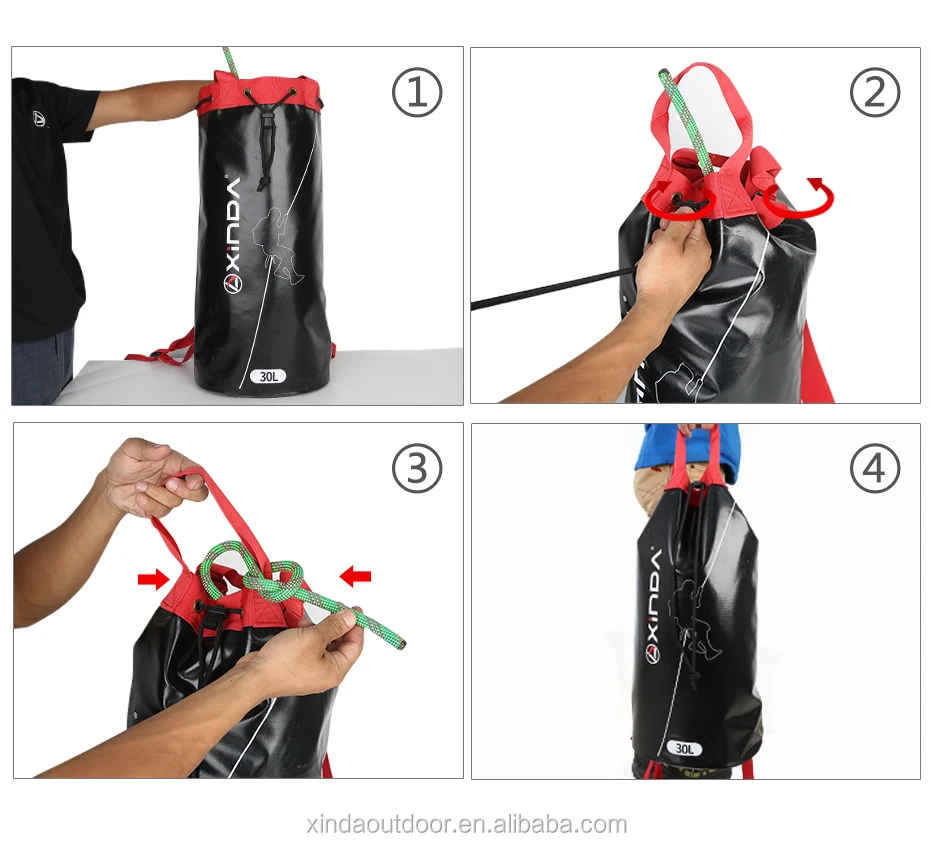 ①

XINDA

30L

②

③

④

XINDA

30L

xindaoutdoor.en.alibaba.com