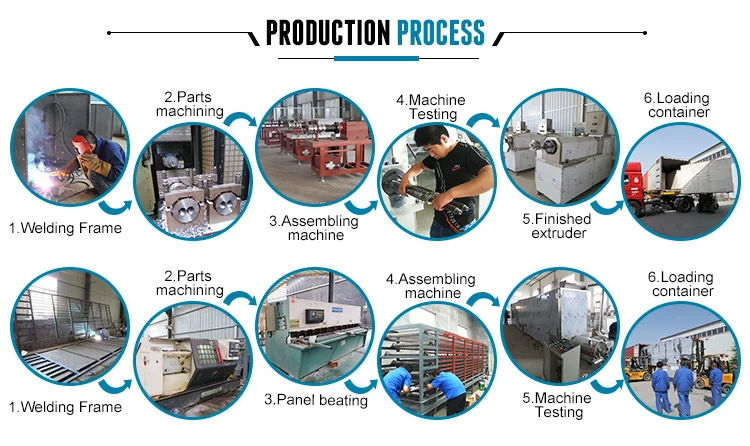 PRODUCTION PROCESS

1.Welding Frame

2.Parts machining

3.Assembling machine

4.Machine Testing

5.Finished extruder

6.Loading container

1.Welding Frame

2.Parts machining

3.Panel beating

4.Assembling machine

5.Machine Testing

6.Loading container