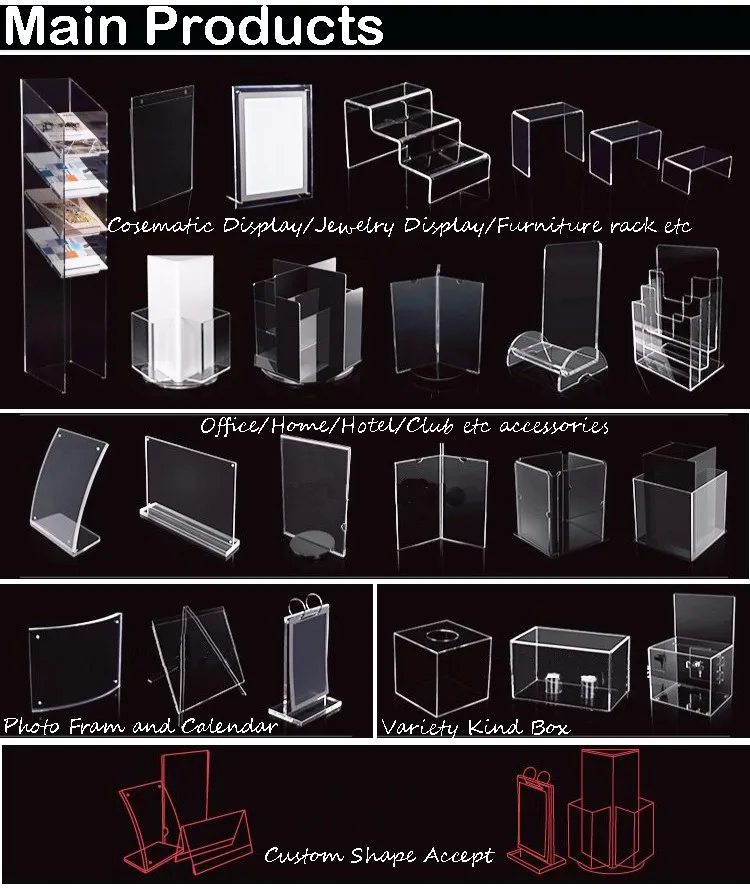 Main Products

Cosematic Display/Jewelry Display/Furniture rack etc

Office/Home/Hotel/Club etc accessories

Photo Fram and Calendar

Variety Kind Box

Custom Shape Accept