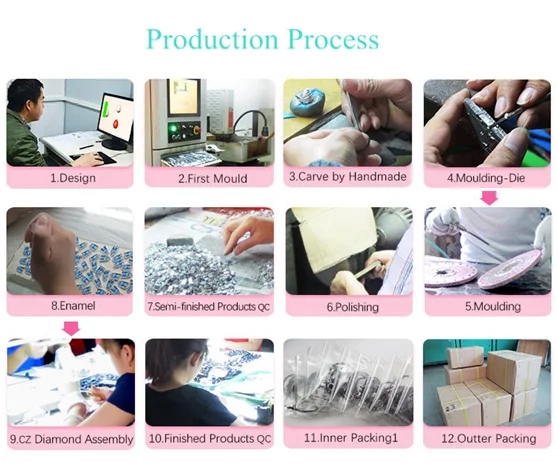 Production Process

1.Design

2.First Mould

3.Carve by Handmade

4.Moulding-Die

8.Enamel

7.Semi-finished Products QC

6.Polishing

5.Moulding

9.CZ Diamond Assembly

10.Finished Products QC

11.Inner Packing1

12.Outter Packing