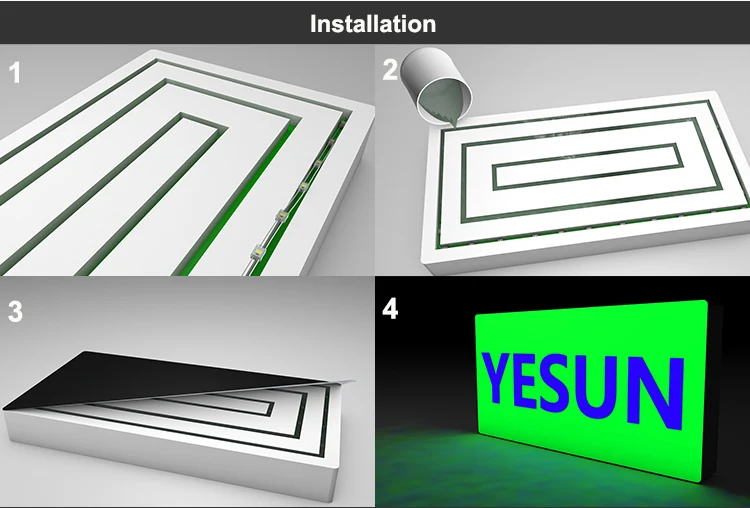 Installation

1

2

3

4

YESUN