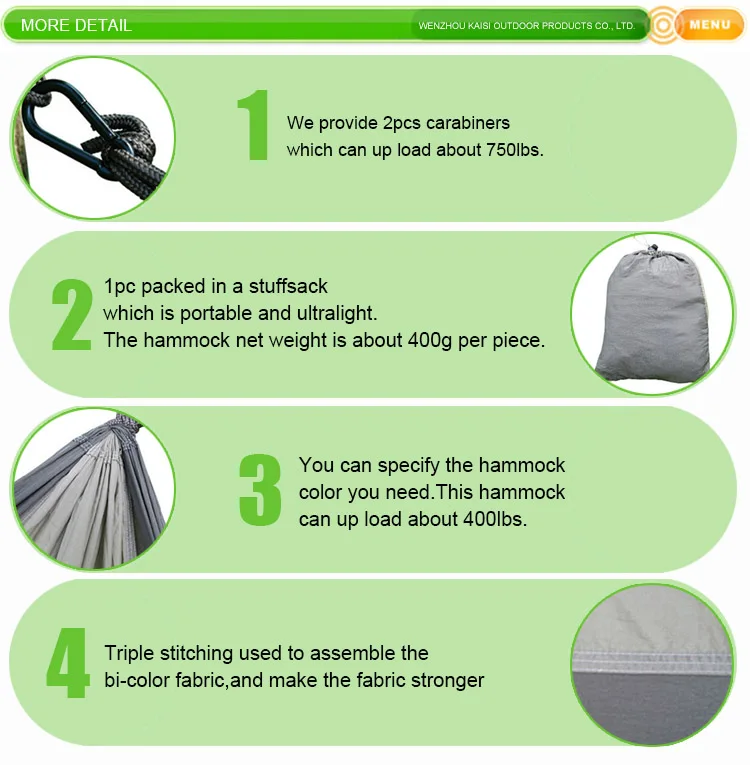 MORE DETAIL

WENZHOU KAISI OUTDOOR PRODUCTS CO., LTD.

MENU

1

We provide 2pcs carabiners which can up load about 750lbs.

2

1pc packed in a stuffsack which is portable and ultralight. The hammock net weight is about 400g per piece.

3

You can specify the hammock color you need.This hammock can up load about 400lbs.

4

Triple stitching used to assemble the bi-color fabric,and make the fabric stronger