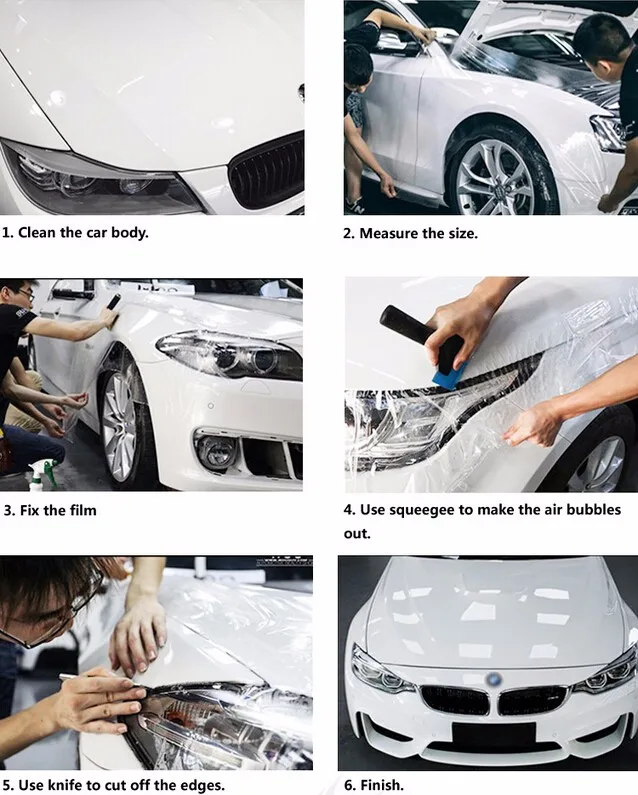 1. Clean the car body.

2. Measure the size.

3. Fix the film

4. Use squeegee to make the air bubbles out.

5. Use knife to cut off the edges.

6. Finish.