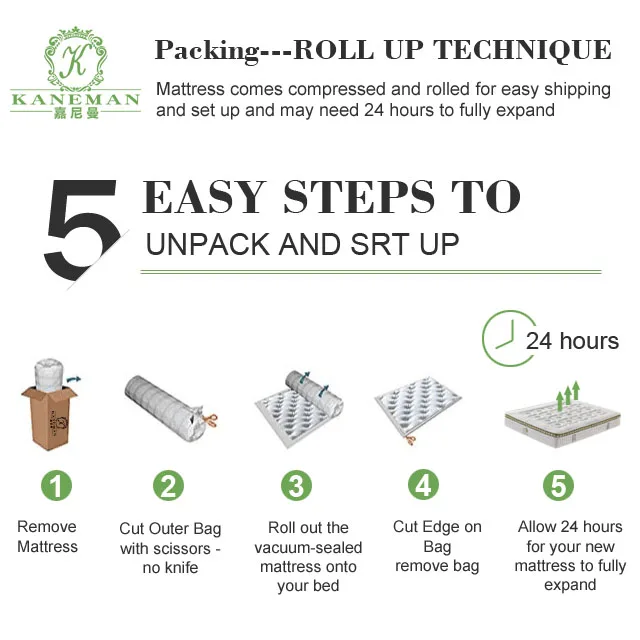 K
KANEMAN
嘉尼曼

Packing---ROLL UP TECHNIQUE

Mattress comes compressed and rolled for easy shipping and set up and may need 24 hours to fully expand

5 EASY STEPS TO
UNPACK AND SRT UP

24 hours

1
Remove Mattress

2
Cut Outer Bag with scissors - no knife

3
Roll out the vacuum-sealed mattress onto your bed

4
Cut Edge on Bag remove bag

5
Allow 24 hours for your new mattress to fully expand