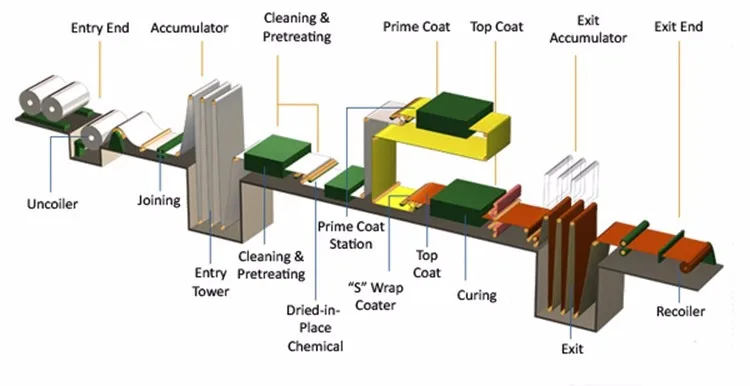 Entry End

Accumulator

Cleaning & Pretreating

Prime Coat

Top Coat

Exit Accumulator

Exit End

Uncoiler

Joining

Entry Tower

Cleaning & Pretreating

Dried-in-Place Chemical

Prime Coat Station

"S" Wrap Coater

Top Coat

Curing

Exit

Recoiler