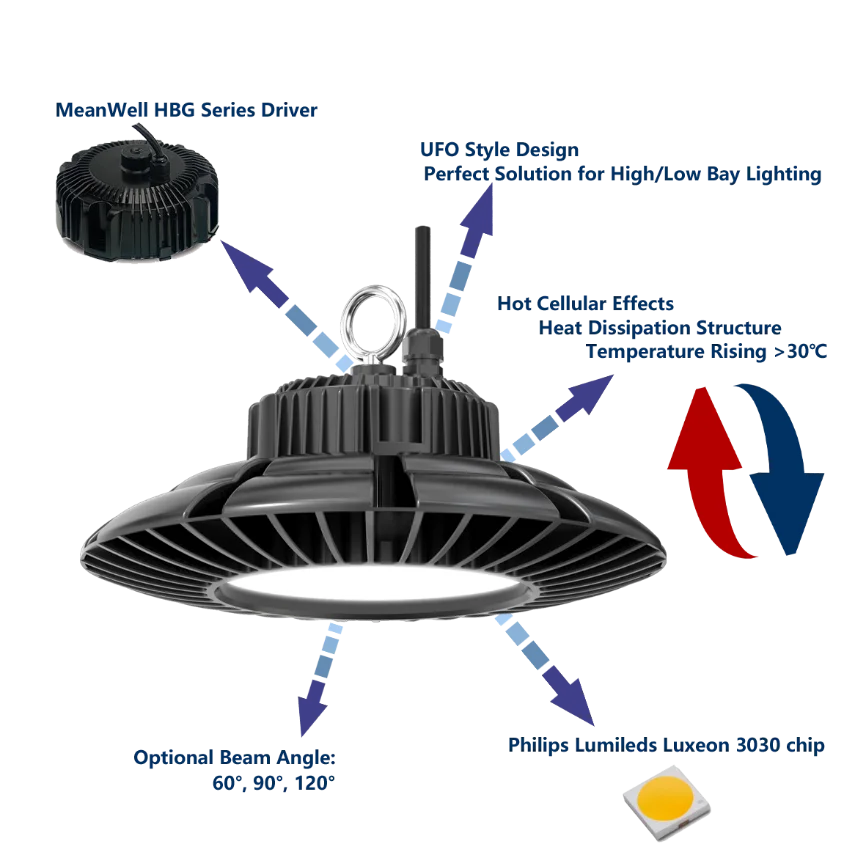 MeanWell HBG Series Driver

UFO Style Design
Perfect Solution for High/Low Bay Lighting

Hot Cellular Effects
Heat Dissipation Structure
Temperature Rising >30℃

Optional Beam Angle:
60°, 90°, 120°

Philips Lumileds Luxeon 3030 chip