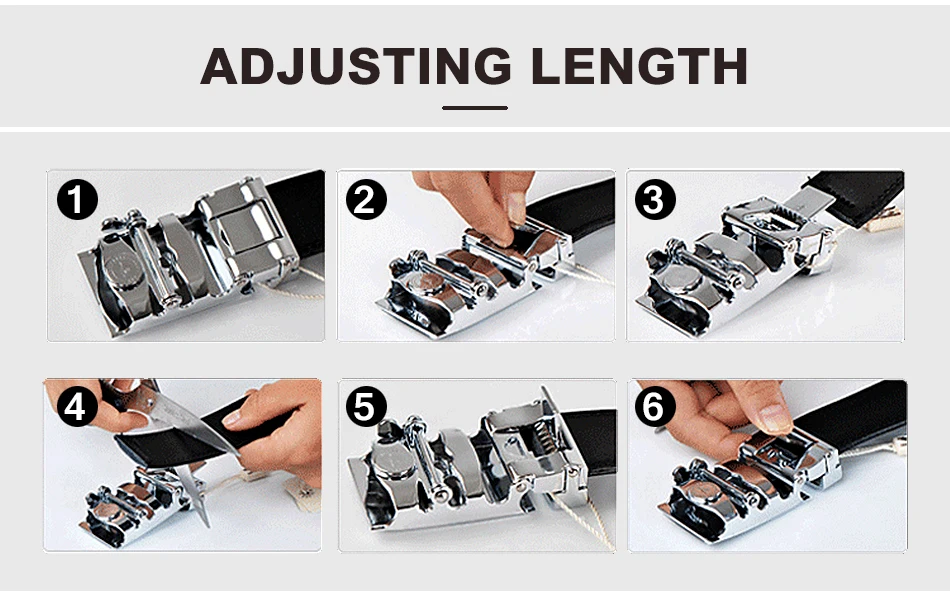 ADJUSTING LENGTH

1

2

3

4

5

6