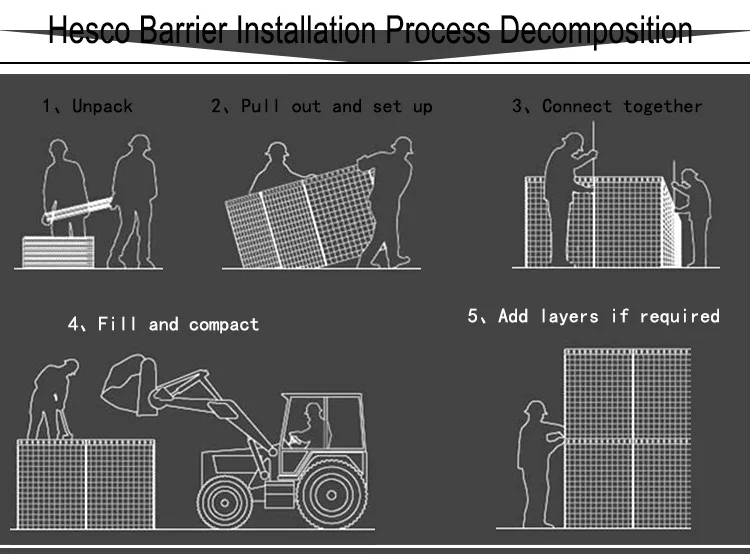 Hesco Barrier Installation Process Decomposition

1、Unpack

2、Pull out and set up

3、Connect together

4、Fill and compact

5、Add layers if required