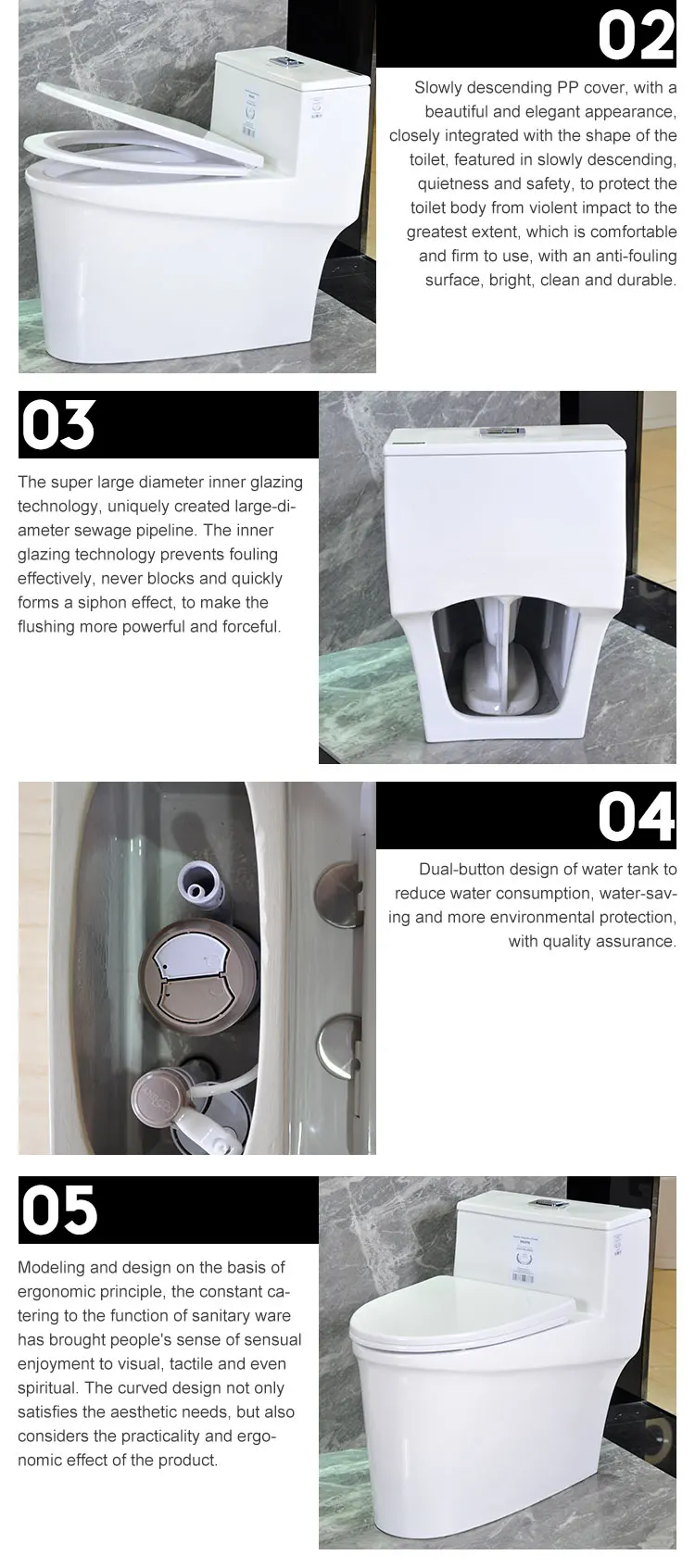 02

Slowly descending PP cover, with a beautiful and elegant appearance, closely integrated with the shape of the toilet, featured in slowly descending, quietness and safety, to protect the toilet body from violent impact to the greatest extent, which is comfortable and firm to use, with an anti-fouling surface, bright, clean and durable.

03

The super large diameter inner glazing technology, uniquely created large-diameter sewage pipeline. The inner glazing technology prevents fouling effectively, never blocks and quickly forms a siphon effect, to make the flushing more powerful and forceful.

04

Dual-button design of water tank to reduce water consumption, water-saving and more environmental protection, with quality assurance.

05

Modeling and design on the basis of ergonomic principle, the constant catering to the function of sanitary ware has brought people's sense of sensual enjoyment to visual, tactile and even spiritual. The curved design not only satisfies the aesthetic needs, but also considers the practicality and ergonomic effect of the product.