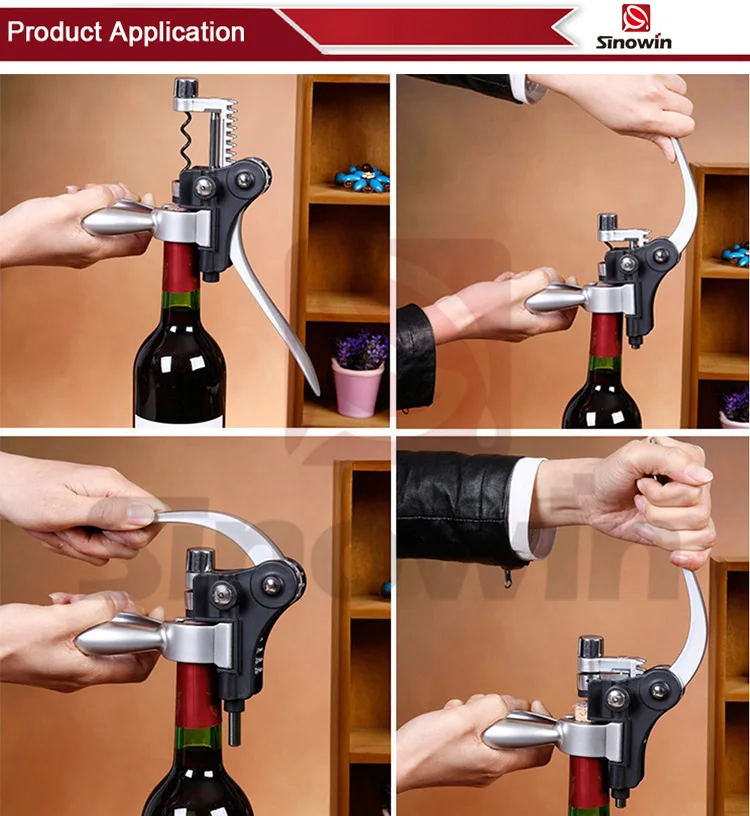 Product Application

Sinowin

Sinowin