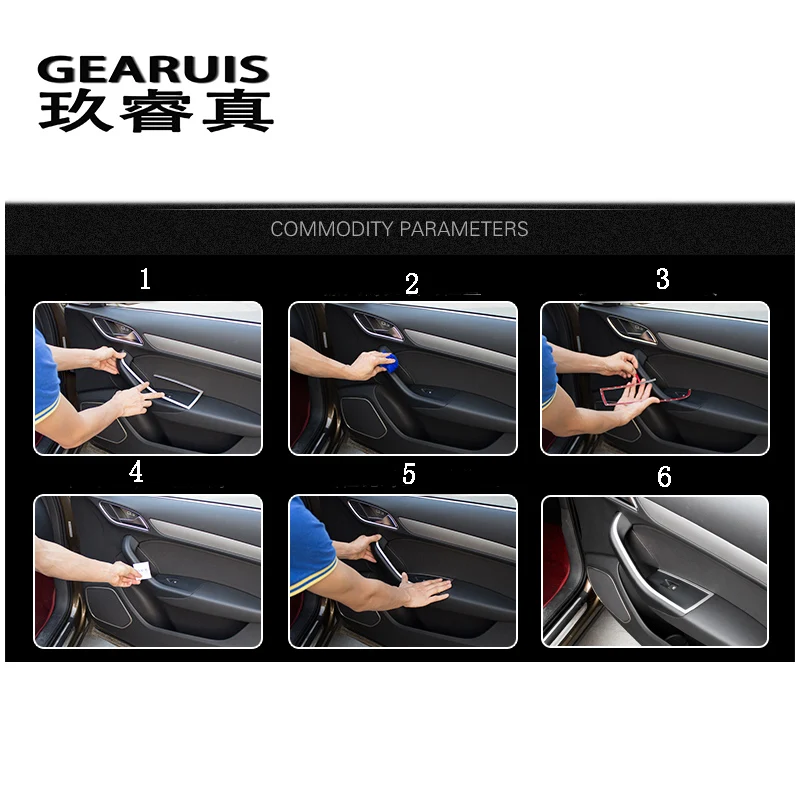 GEARUIS
玖睿真

COMMODITY PARAMETERS

1

2

3

4

5

6