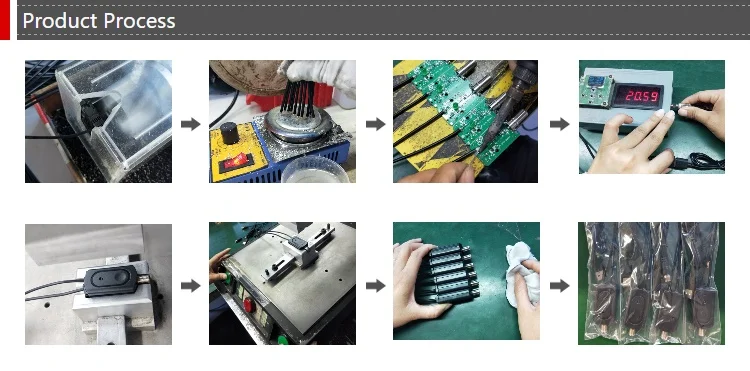 Product Process

20.59