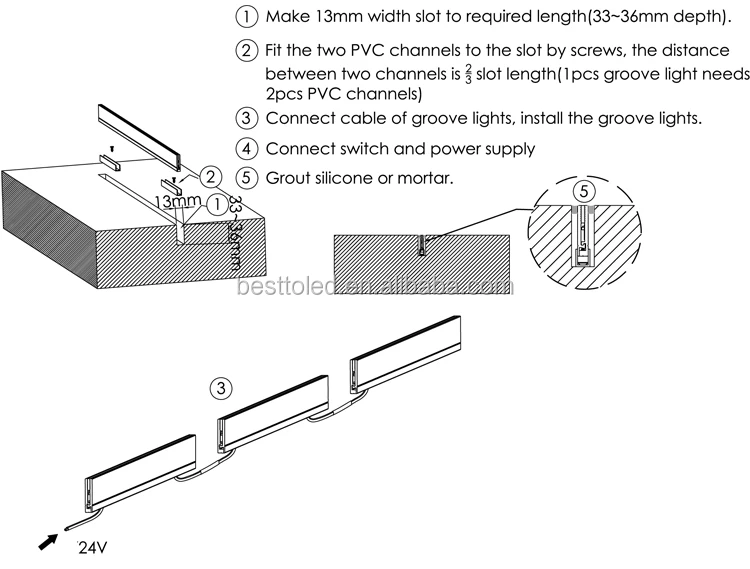 ① Make 13mm width slot to required length(33~36mm depth).

② Fit the two PVC channels to the slot by screws, the distance between two channels is $\frac{2}{3}$ slot length(1pcs groove light needs 2pcs PVC channels)

③ Connect cable of groove lights, install the groove lights.

④ Connect switch and power supply

⑤ Grout silicone or mortar.

②

13mm ①

33~36mm

⑤

besttoled.en.alibaba.com

③

24V