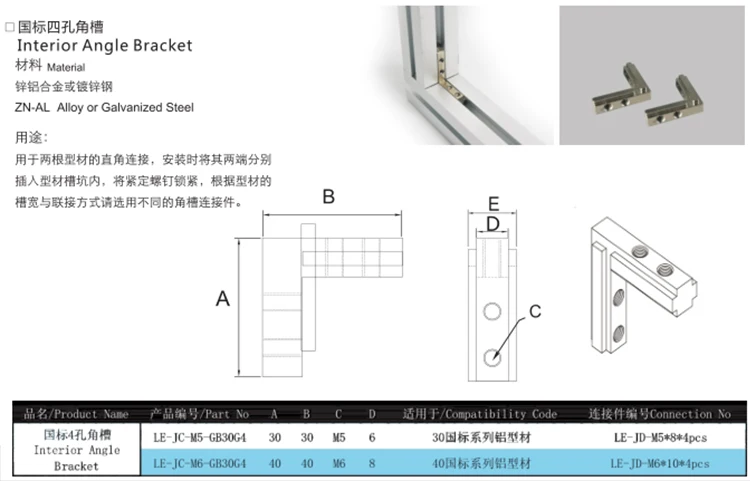 □ 国标四孔角槽
Interior Angle Bracket
材料 Material
锌铝合金或镀锌钢
ZN-AL Alloy or Galvanized Steel

用途:
用于两根型材的直角连接，安装时将其两端分别插入型材槽坑内，将紧定螺钉锁紧，根据型材的槽宽与联接方式请选用不同的角槽连接件。

B
A
E
D
C

| 品名/Product Name | 产品编号/Part No | A | B | C | D | 适用于/Compatibility Code | 连接件编号Connection No |
|---|---|---|---|---|---|---|---|
| 国标4孔角槽 Interior Angle Bracket | LE-JC-M5-GB30G4 | 30 | 30 | M5 | 6 | 30国标系列铝型材 | LE-JD-M5*8*4pcs |
| | LE-JC-M6-GB30G4 | 40 | 40 | M6 | 8 | 40国标系列铝型材 | LE-JD-M6*10*4pcs |