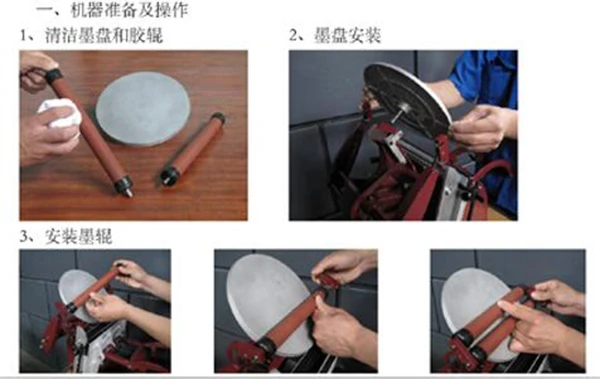 一、机器准备及操作

1、清洁墨盘和胶辊

2、墨盘安装

3、安装墨辊