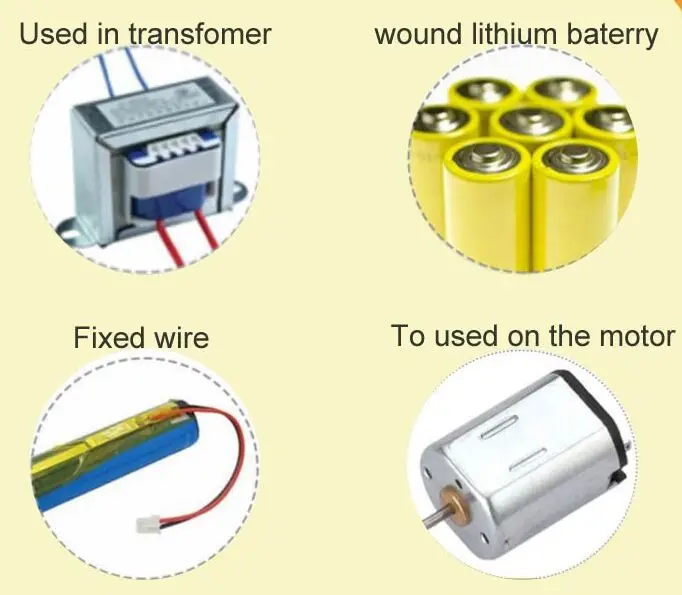 Used in transfomer

wound lithium baterry

Fixed wire

To used on the motor