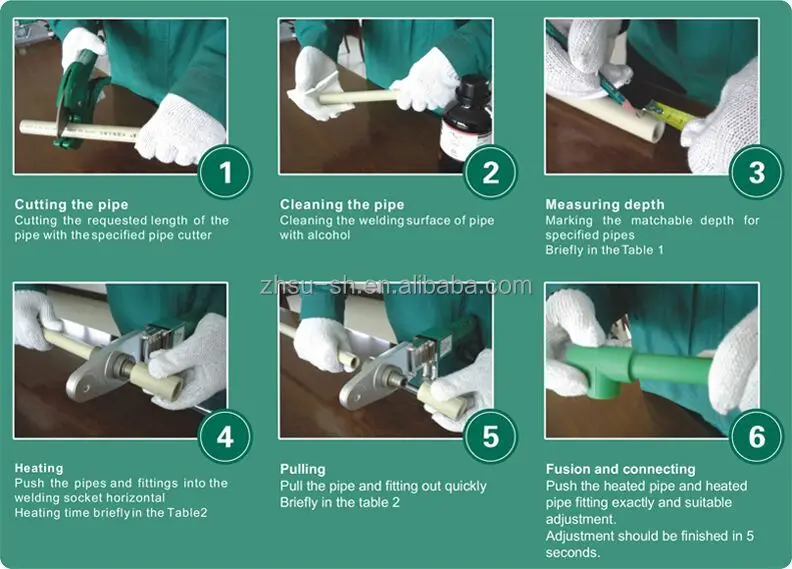 1

Cutting the pipe
Cutting the requested length of the pipe with the specified pipe cutter

2

Cleaning the pipe
Cleaning the welding surface of pipe with alcohol

3

Measuring depth
Marking the matchable depth for specified pipes
Briefly in the Table 1

zhsu-sh.en.alibaba.com

4

Heating
Push the pipes and fittings into the welding socket horizontal
Heating time briefly in the Table2

5

Pulling
Pull the pipe and fitting out quickly
Briefly in the table 2

6

Fusion and connecting
Push the heated pipe and heated pipe fitting exactly and suitable adjustment.
Adjustment should be finished in 5 seconds.